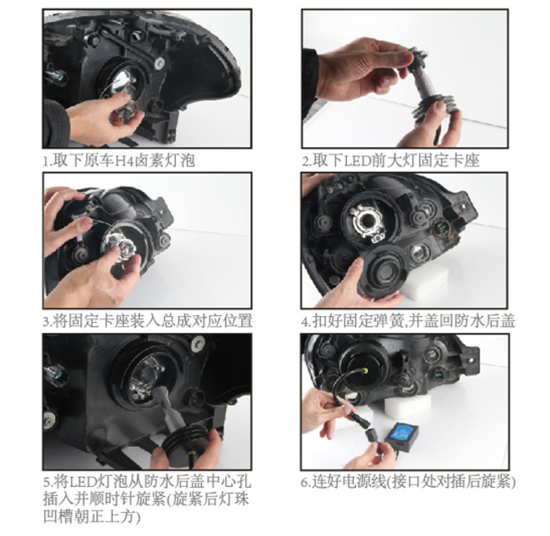 1.取下原车H4卤素灯泡

2.取下LED前大灯固定卡座

3.将固定卡座装入总成对应位置

4.扣好固定弹簧,并盖回防水后盖

5.将LED灯泡从防水后盖中心孔插入并顺时针旋紧(旋紧后灯珠凹槽朝正上方)

6.连好电源线(接口处对插后旋紧)